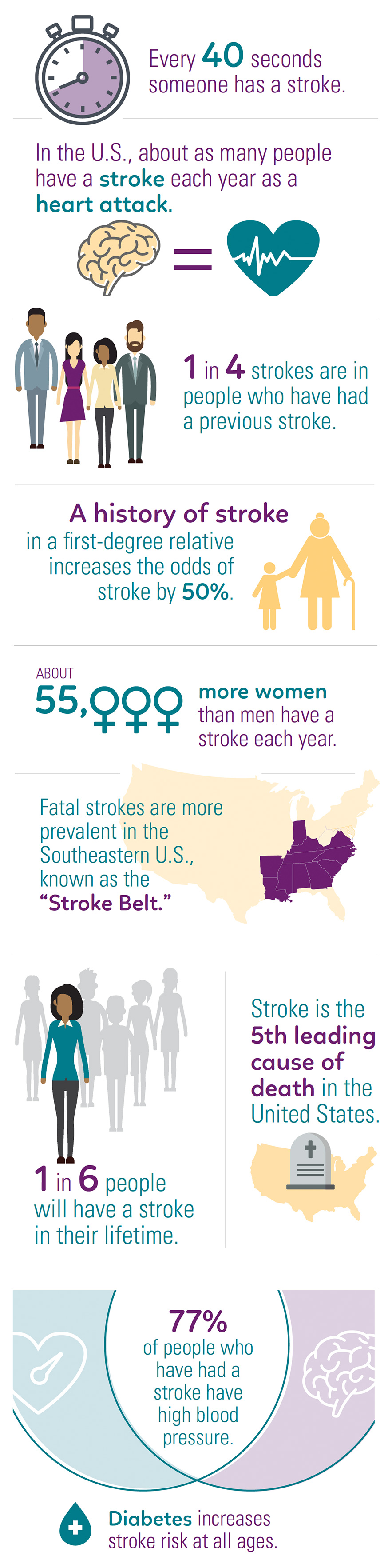 Every 40 seconds someone has a stroke.

In the U.S., about as many people have a stroke each year as a heart attack.

1 in 4 strokes are in people who have had a previous stroke.

A history of stroke in a first-degree relative increases the odds of stroke by 50%.

ABOUT 55,♀♀♀ more women than men have a stroke each year.

Fatal strokes are more prevalent in the Southeastern U.S., known as the "Stroke Belt."

1 in 6 people will have a stroke in their lifetime.

Stroke is the 5th leading cause of death in the United States.

77% of people who have had a stroke have high blood pressure.

Diabetes increases stroke risk at all ages.